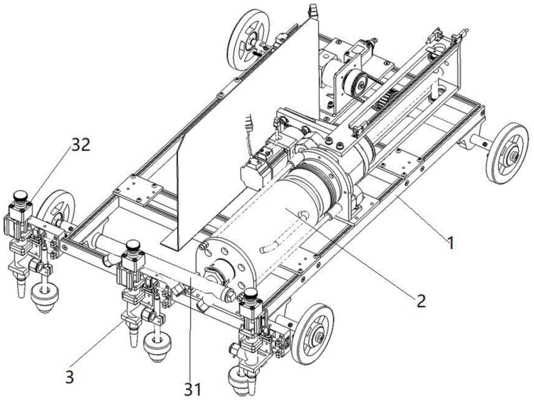 32
1
2
3
31